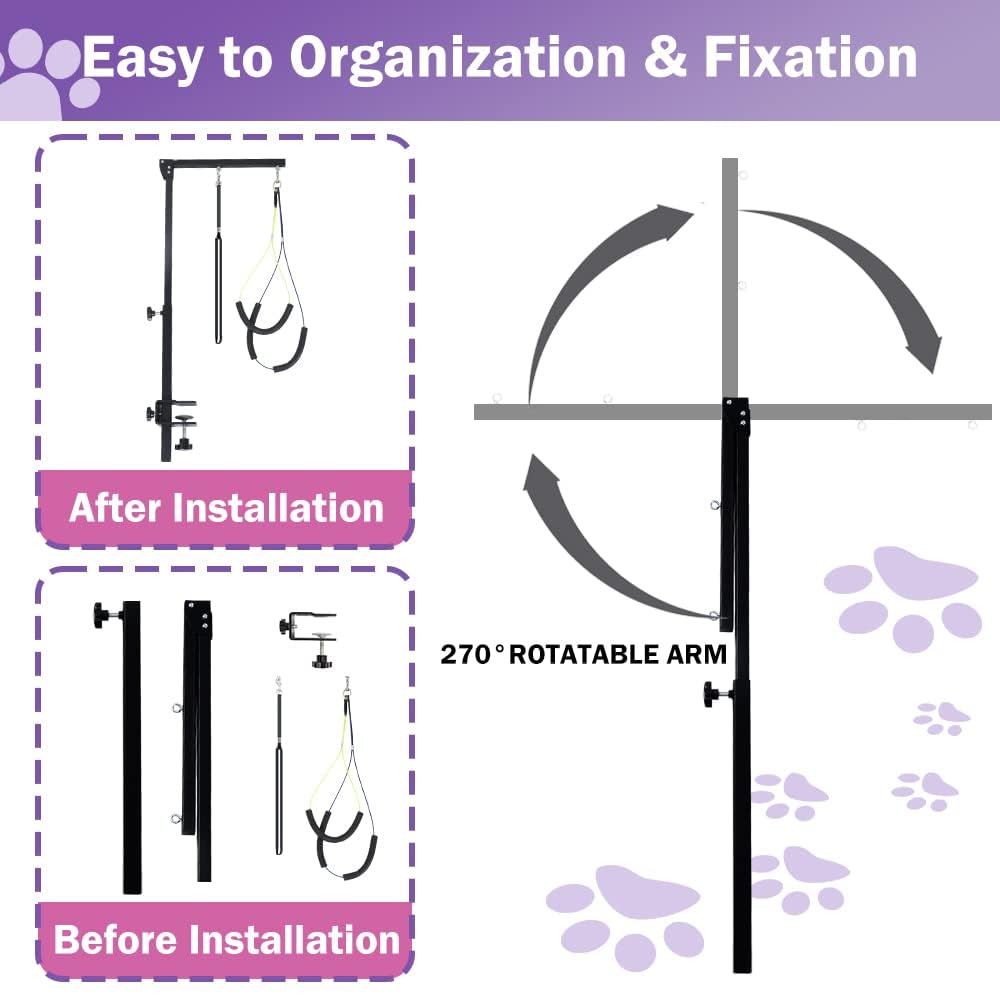 Easy to Organization & Fixation

After Installation

Before Installation

270° ROTATABLE ARM