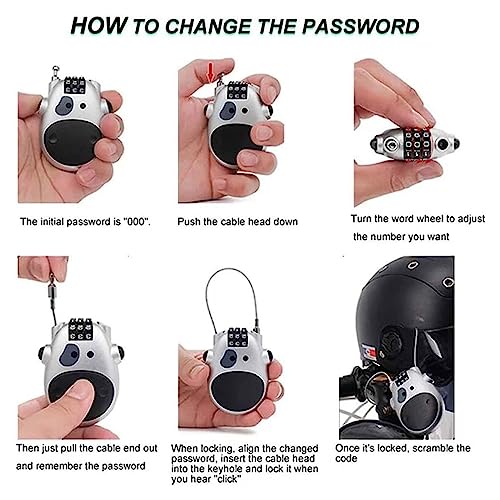 HOW TO CHANGE THE PASSWORD

The initial password is "000".

Push the cable head down

Turn the word wheel to adjust the number you want

Then just pull the cable end out and remember the password

When locking, align the changed password, insert the cable head into the keyhole and lock it when you hear "click"

Once it's locked, scramble the code