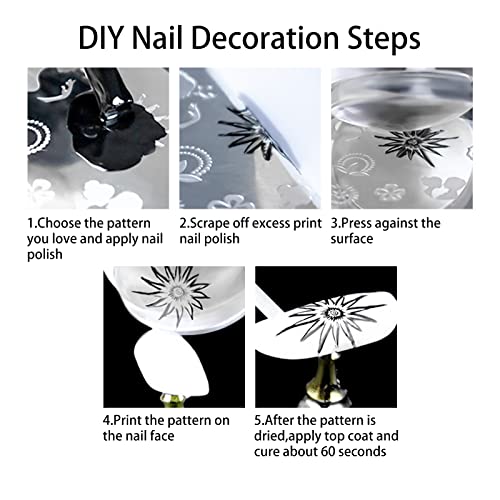 DIY Nail Decoration Steps

1.Choose the pattern you love and apply nail polish

2.Scrape off excess print nail polish

3.Press against the surface

4.Print the pattern on the nail face

5.After the pattern is dried,apply top coat and cure about 60 seconds