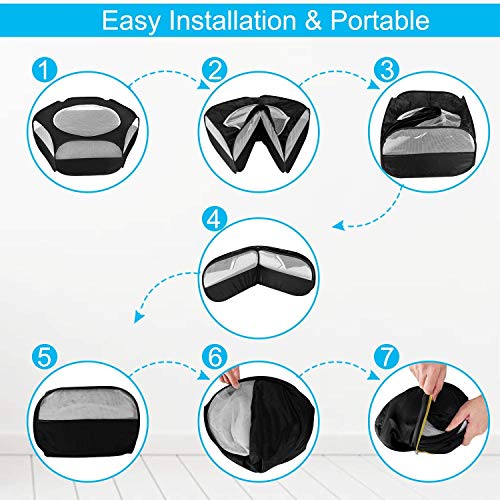 Easy Installation & Portable

1

2

3

4

5

6

7