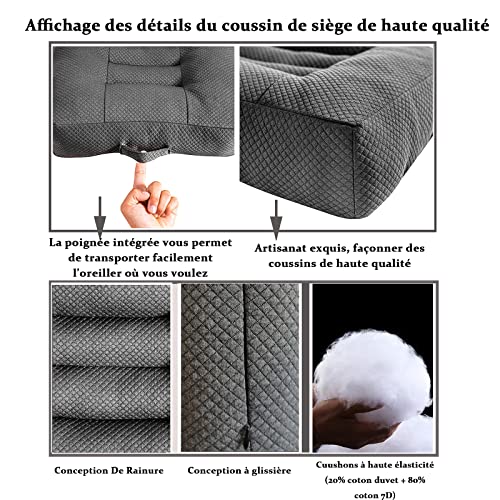 Affichage des détails du coussin de siège de haute qualité

La poignée intégrée vous permet de transporter facilement l'oreiller où vous voulez

Artisanat exquis, façonner des coussins de haute qualité

Conception De Rainure

Conception à glissière

Cuushons à haute élasticité (20% coton duvet + 80% coton 7D)