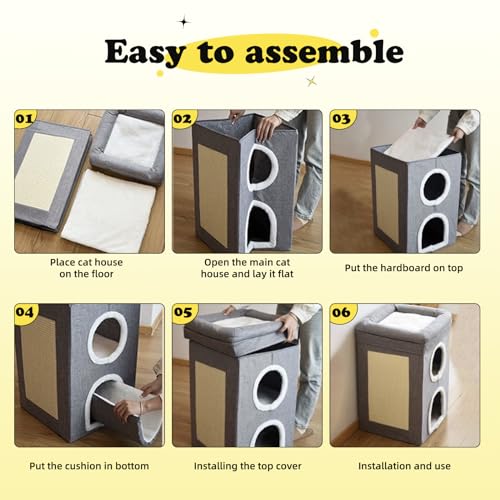 Easy to assemble

01

Place cat house on the floor

02

Open the main cat house and lay it flat

03

Put the hardboard on top

04

Put the cushion in bottom

05

Installing the top cover

06

Installation and use