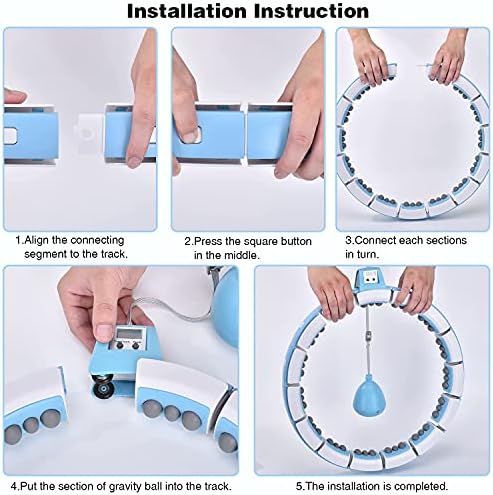 Installation Instruction

1.Align the connecting segment to the track.

2.Press the square button in the middle.

3.Connect each sections in turn.

4.Put the section of gravity ball into the track.

5.The installation is completed.