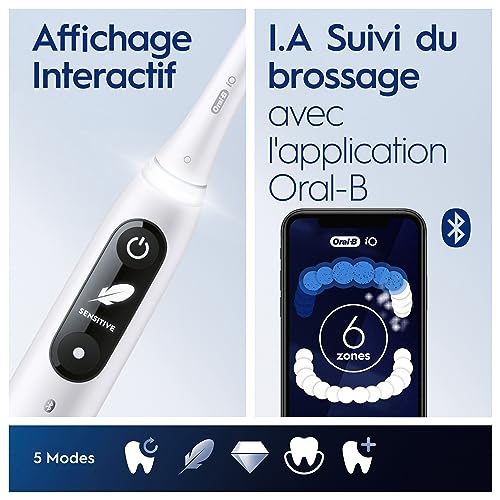 Affichage Interactif

Oral-B iO

SENSITIVE

I.A Suivi du brossage avec l'application Oral-B

Oral-B iO

6 zones

5 Modes