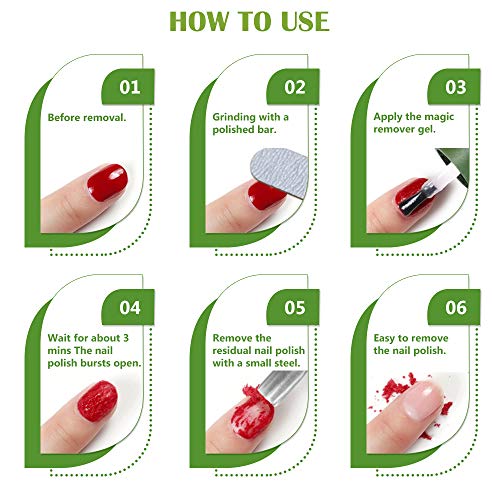 HOW TO USE

01
Before removal.

02
Grinding with a polished bar.

03
Apply the magic remover gel.

04
Wait for about 3 mins The nail polish bursts open.

05
Remove the residual nail polish with a small steel.

06
Easy to remove the nail polish.