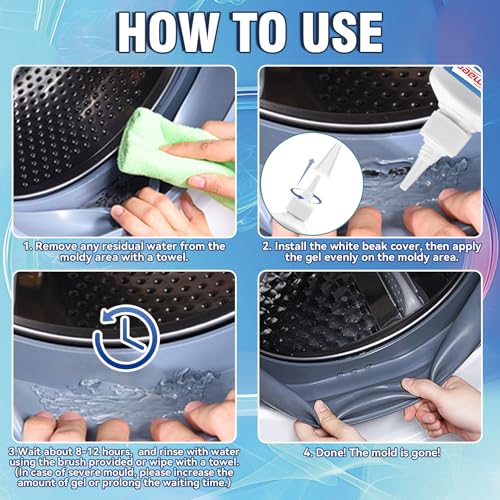 HOW TO USE

1. Remove any residual water from the moldy area with a towel.

2. Install the white beak cover, then apply the gel evenly on the moldy area.

3.Wait about 8-12 hours, and rinse with water using the brush provided or wipe with a towel. (In case of severe mould, please increase the amount of gel or prolong the waiting time.)

4. Done! The mold is gone!