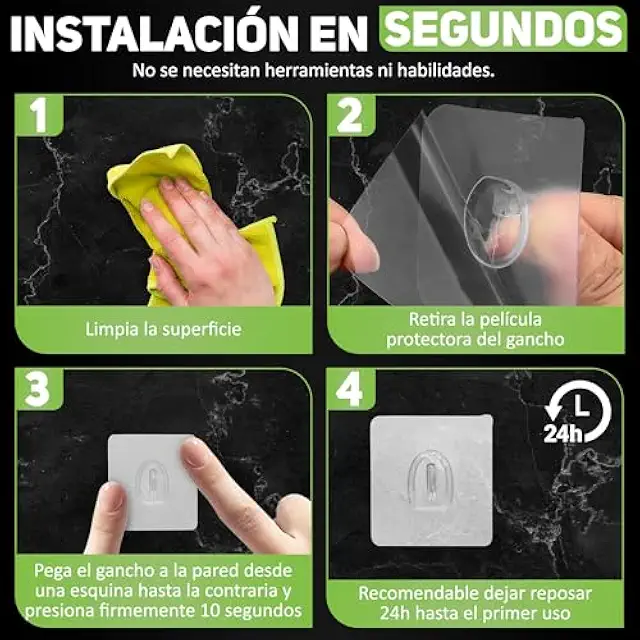 INSTALACIÓN EN SEGUNDOS

No se necesitan herramientas ni habilidades.

1

Limpia la superficie

2

Retira la película protectora del gancho

3

Pega el gancho a la pared desde una esquina hasta la contraria y presiona firmemente 10 segundos

4

24h

Recomendable dejar reposar 24h hasta el primer uso