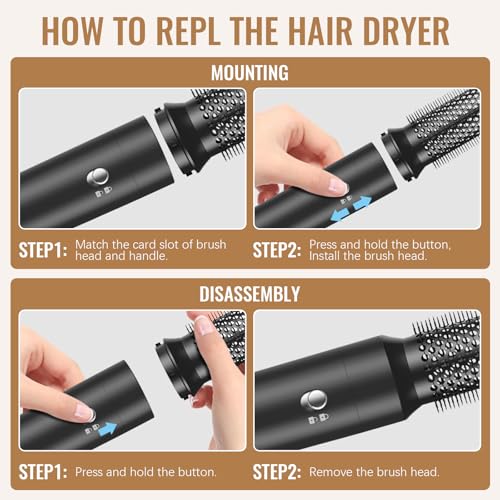 HOW TO REPL THE HAIR DRYER

MOUNTING

STEP1: Match the card slot of brush head and handle.

STEP2: Press and hold the button, Install the brush head.

DISASSEMBLY

STEP1: Press and hold the button.

STEP2: Remove the brush head.