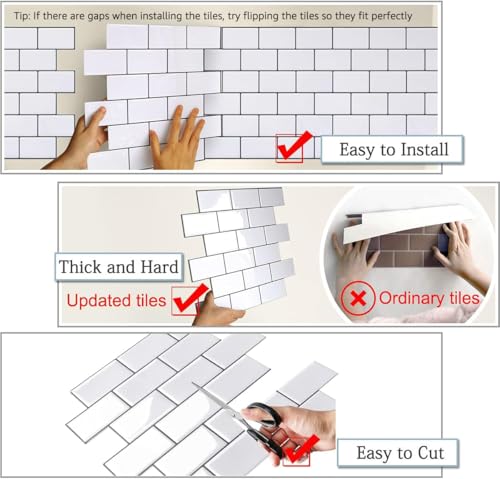 Tip: If there are gaps when installing the tiles, try flipping the tiles so they fit perfectly

Easy to Install

Thick and Hard

Updated tiles

Ordinary tiles

Easy to Cut