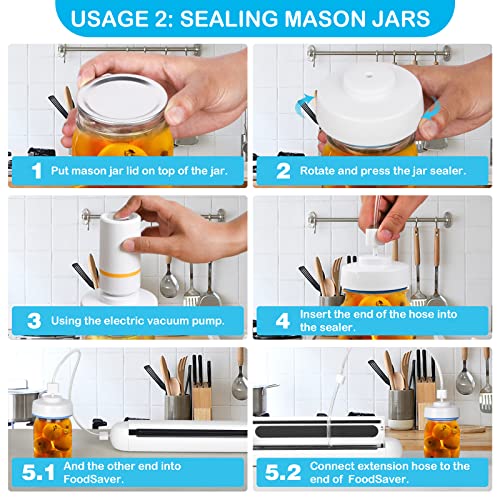 USAGE 2: SEALING MASON JARS

1 Put mason jar lid on top of the jar.

2 Rotate and press the jar sealer.

3 Using the electric vacuum pump.

4 Insert the end of the hose into the sealer.

5.1 And the other end into FoodSaver.

5.2 Connect extension hose to the end of FoodSaver.