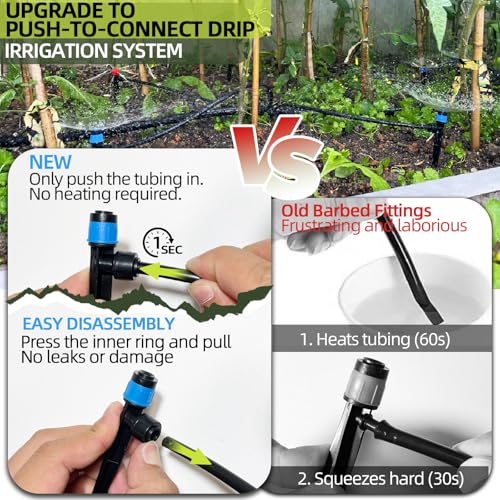 UPGRADE TO PUSH-TO-CONNECT DRIP IRRIGATION SYSTEM

VS

NEW
Only push the tubing in.
No heating required.

1 SEC

EASY DISASSEMBLY
Press the inner ring and pull
No leaks or damage

Old Barbed Fittings
Frustrating and laborious

1. Heats tubing (60s)

2. Squeezes hard (30s)