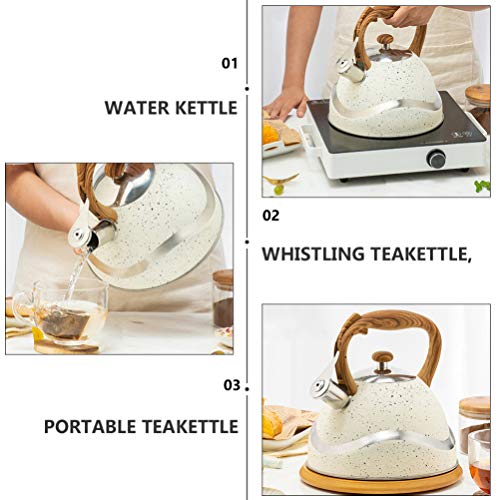 01

WATER KETTLE

02

WHISTLING TEAKETTLE,

03

PORTABLE TEAKETTLE