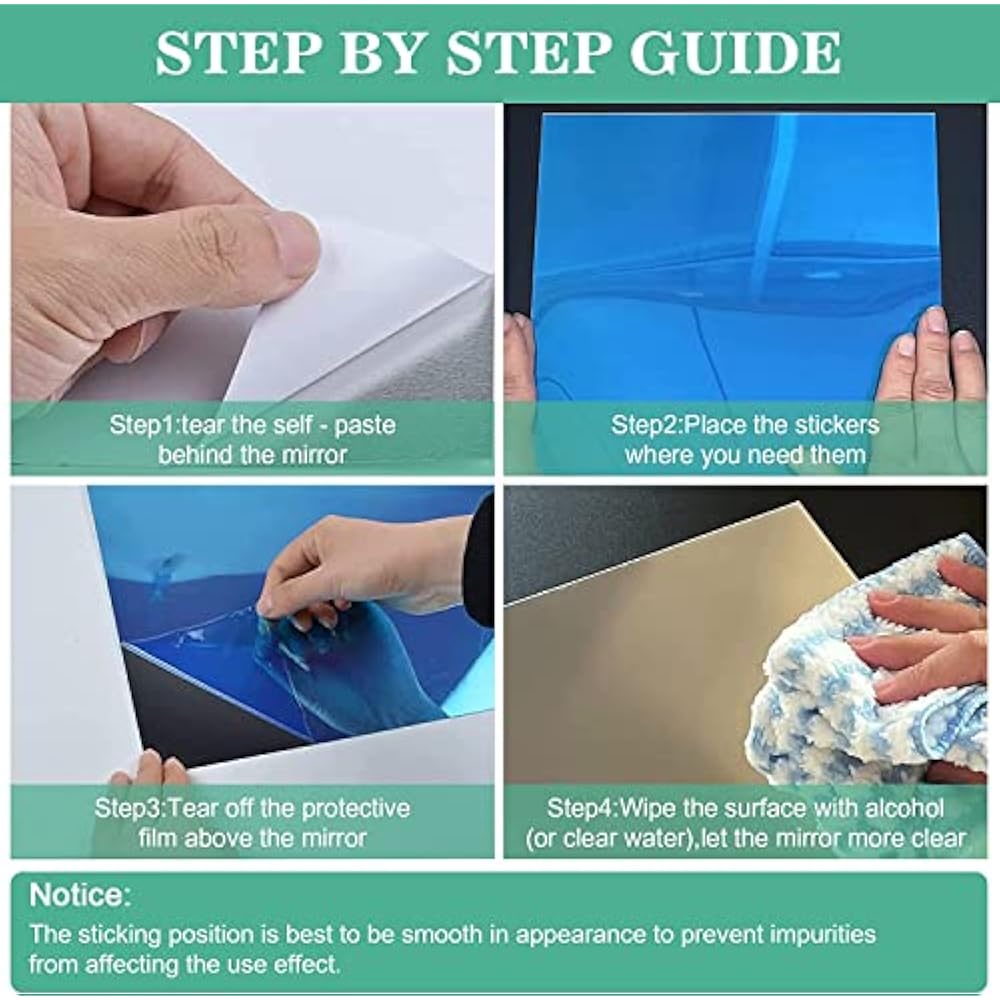 STEP BY STEP GUIDE

Step1:tear the self - paste behind the mirror

Step2:Place the stickers where you need them

Step3:Tear off the protective film above the mirror

Step4:Wipe the surface with alcohol (or clear water),let the mirror more clear

Notice:
The sticking position is best to be smooth in appearance to prevent impurities from affecting the use effect.