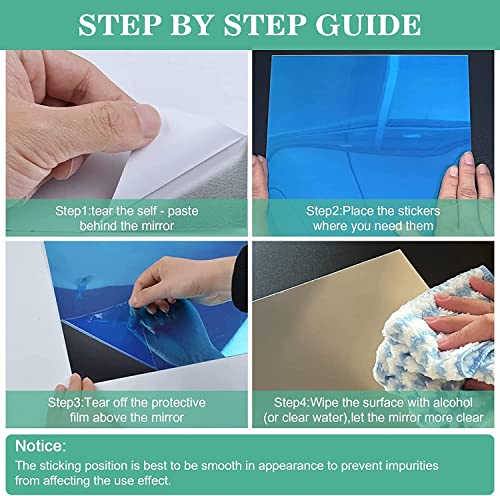 STEP BY STEP GUIDE

Step1:tear the self - paste behind the mirror

Step2:Place the stickers where you need them

Step3:Tear off the protective film above the mirror

Step4:Wipe the surface with alcohol (or clear water),let the mirror more clear

Notice:
The sticking position is best to be smooth in appearance to prevent impurities from affecting the use effect.