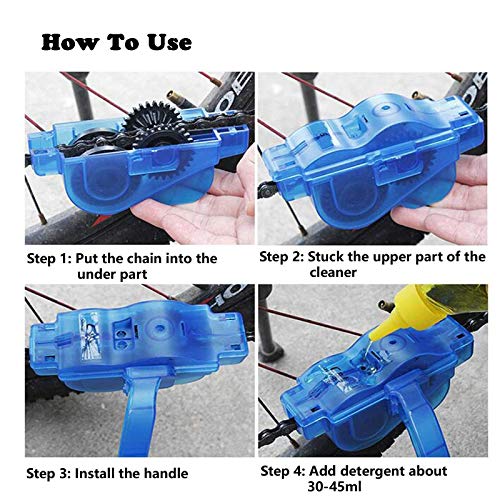 How To Use

Step 1: Put the chain into the under part

Step 2: Stuck the upper part of the cleaner

Step 3: Install the handle

Step 4: Add detergent about 30-45ml