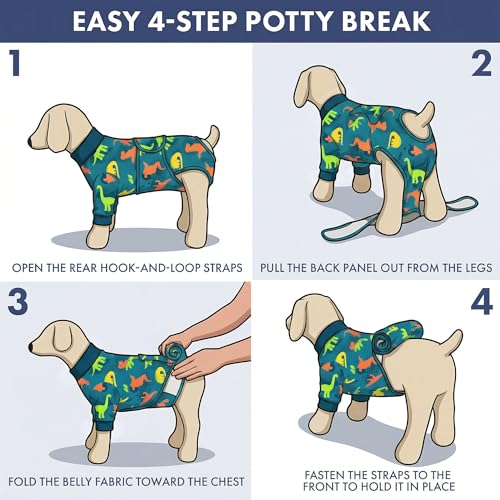 EASY 4-STEP POTTY BREAK

1

OPEN THE REAR HOOK-AND-LOOP STRAPS

2

PULL THE BACK PANEL OUT FROM THE LEGS

3

FOLD THE BELLY FABRIC TOWARD THE CHEST

4

FASTEN THE STRAPS TO THE FRONT TO HOLD IT IN PLACE