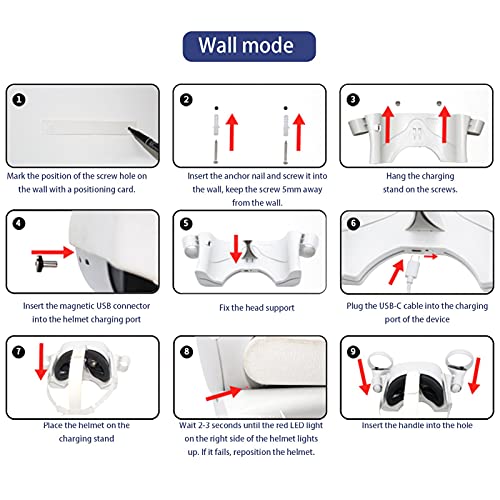 Wall mode

1
Mark the position of the screw hole on the wall with a positioning card.

2
Insert the anchor nail and screw it into the wall, keep the screw 5mm away from the wall.

3
Hang the charging stand on the screws.

4
Insert the magnetic USB connector into the helmet charging port

5
Fix the head support

6
Plug the USB-C cable into the charging port of the device

7
Place the helmet on the charging stand

8
Wait 2-3 seconds until the red LED light on the right side of the helmet lights up. If it fails, reposition the helmet.

9
Insert the handle into the hole