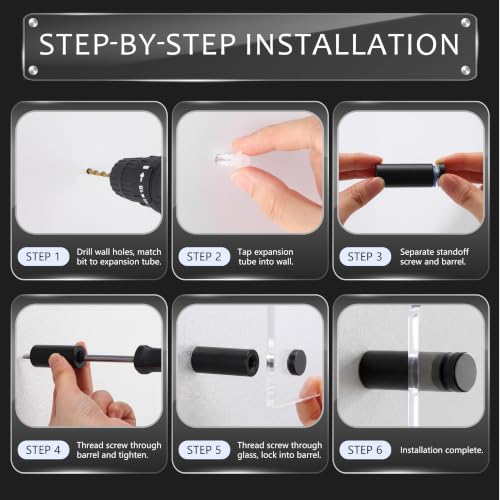 STEP-BY-STEP INSTALLATION

STEP 1 Drill wall holes, match bit to expansion tube.

STEP 2 Tap expansion tube into wall.

STEP 3 Separate standoff screw and barrel.

STEP 4 Thread screw through barrel and tighten.

STEP 5 Thread screw through glass, lock into barrel.

STEP 6 Installation complete.