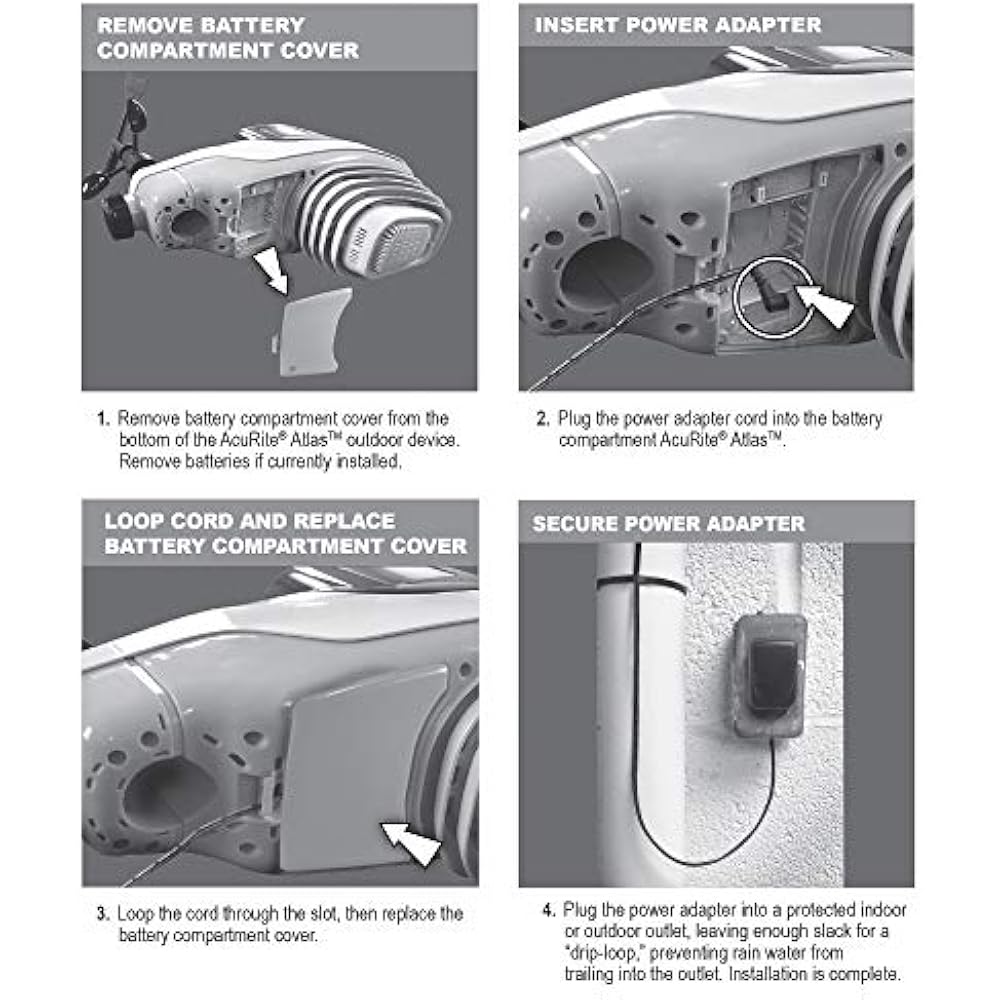 REMOVE BATTERY COMPARTMENT COVER

1. Remove battery compartment cover from the bottom of the AcuRite® Atlas™ outdoor device. Remove batteries if currently installed.

INSERT POWER ADAPTER

2. Plug the power adapter cord into the battery compartment AcuRite® Atlas™.

LOOP CORD AND REPLACE BATTERY COMPARTMENT COVER

3. Loop the cord through the slot, then replace the battery compartment cover.

SECURE POWER ADAPTER

4. Plug the power adapter into a protected indoor or outdoor outlet, leaving enough slack for a "drip-loop," preventing rain water from trailing into the outlet. Installation is complete.