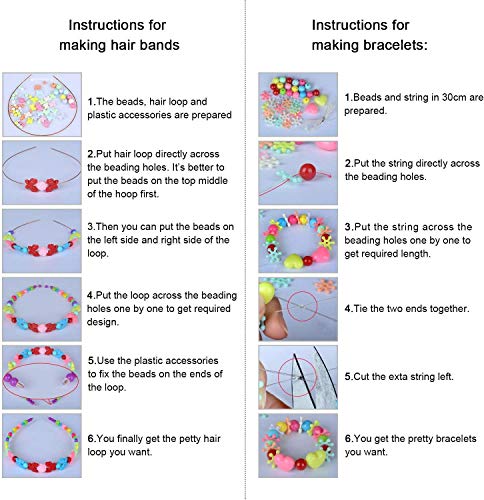 Instructions for making hair bands

1.The beads, hair loop and plastic accessories are prepared

2.Put hair loop directly across the beading holes. It's better to put the beads on the top middle of the hoop first.

3.Then you can put the beads on the left side and right side of the loop.

4.Put the loop across the beading holes one by one to get required design.

5.Use the plastic accessories to fix the beads on the ends of the loop.

6.You finally get the petty hair loop you want.

Instructions for making bracelets:

1.Beads and string in 30cm are prepared.

2.Put the string directly across the beading holes.

3.Put the string across the beading holes one by one to get required length.

4.Tie the two ends together.

5.Cut the exta string left.

6.You get the pretty bracelets you want.