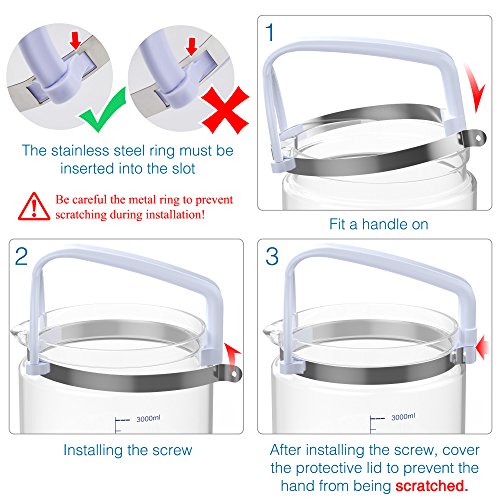 The stainless steel ring must be inserted into the slot

Be careful the metal ring to prevent scratching during installation!

1

Fit a handle on

2

3000ml

Installing the screw

3

3000ml

After installing the screw, cover the protective lid to prevent the hand from being scratched.