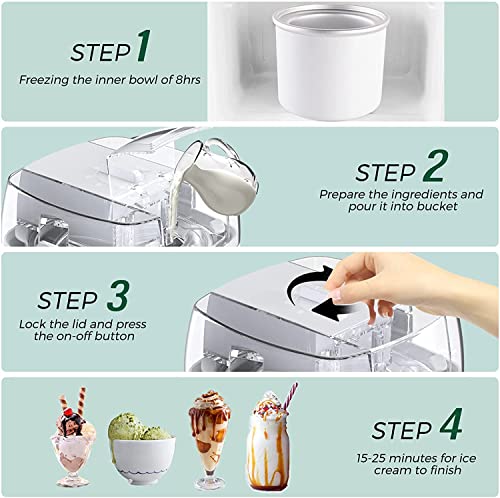 STEP 1
Freezing the inner bowl of 8hrs

STEP 2
Prepare the ingredients and pour it into bucket

STEP 3
Lock the lid and press the on-off button

STEP 4
15-25 minutes for ice cream to finish