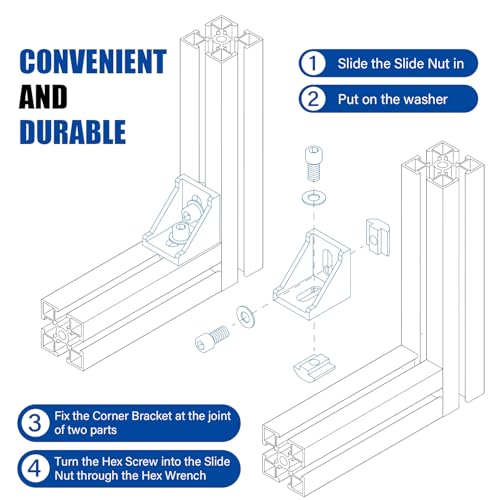 CONVENIENT
AND
DURABLE

1 Slide the Slide Nut in

2 Put on the washer

3 Fix the Corner Bracket at the joint of two parts

4 Turn the Hex Screw into the Slide Nut through the Hex Wrench