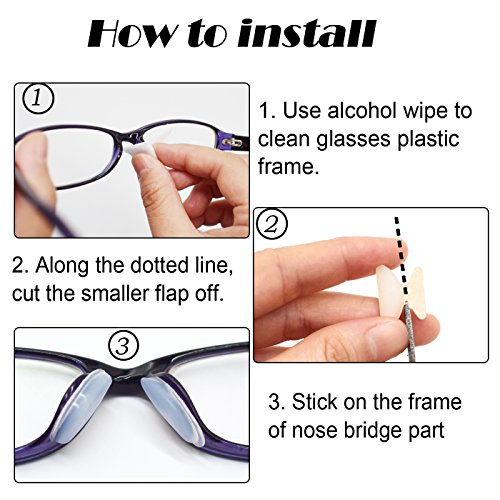 How to install

①

1. Use alcohol wipe to clean glasses plastic frame.

②

2. Along the dotted line, cut the smaller flap off.

③

3. Stick on the frame of nose bridge part