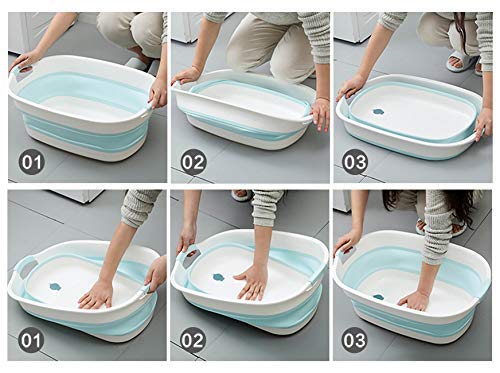 01

02

03

01

02

03