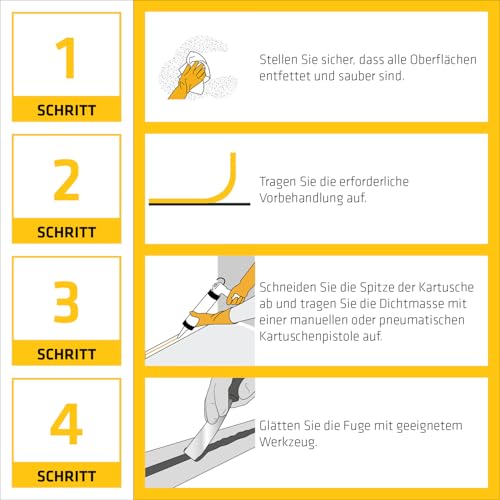 1

SCHRITT

Stellen Sie sicher, dass alle Oberflächen entfettet und sauber sind.

2

SCHRITT

Tragen Sie die erforderliche Vorbehandlung auf.

3

SCHRITT

Schneiden Sie die Spitze der Kartusche ab und tragen Sie die Dichtmasse mit einer manuellen oder pneumatischen Kartuschenpistole auf.

4

SCHRITT

Glätten Sie die Fuge mit geeignetem Werkzeug.