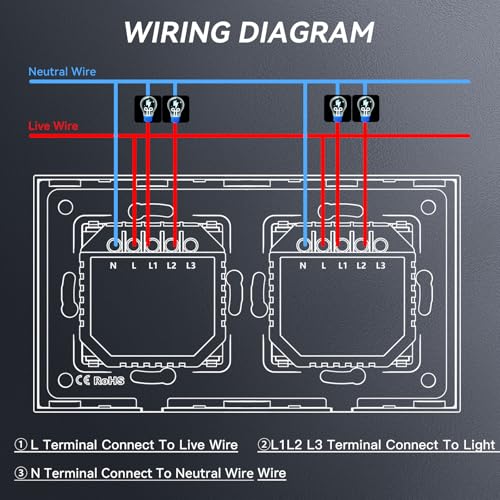 WIRING DIAGRAM

Neutral Wire

Live Wire

N L L1 L2 L3

N L L1 L2 L3

CE RoHS

① L Terminal Connect To Live Wire ②L1L2 L3 Terminal Connect To Light

③ N Terminal Connect To Neutral Wire Wire