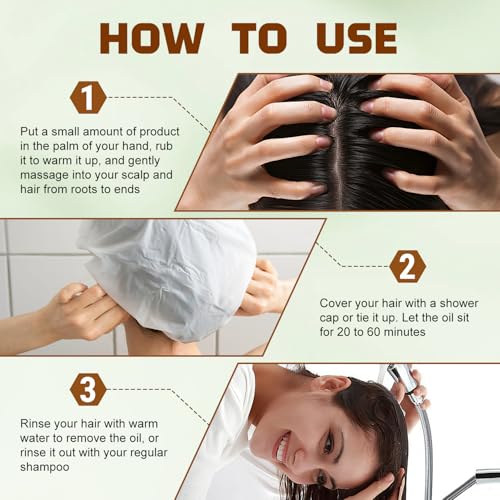 HOW TO USE

1

Put a small amount of product in the palm of your hand, rub it to warm it up, and gently massage into your scalp and hair from roots to ends

2

Cover your hair with a shower cap or tie it up. Let the oil sit for 20 to 60 minutes

3

Rinse your hair with warm water to remove the oil, or rinse it out with your regular shampoo