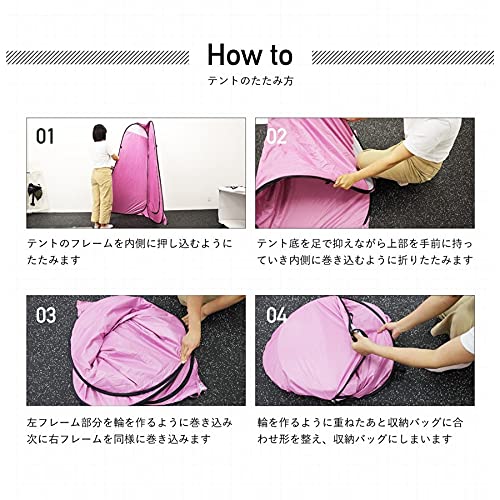 How to
テントのたたみ方

01

テントのフレームを内側に押し込むようにたたみます

02

テント底を足で抑えながら上部を手前に持っていき内側に巻き込むように折りたたみます

03

左フレーム部分を輪を作るように巻き込み次に右フレームを同様に巻き込みます

04

輪を作るように重ねたあと収納バッグに合わせ形を整え、収納バッグにしまいます