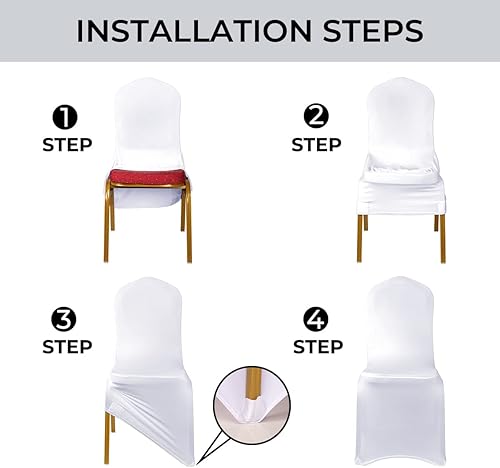 INSTALLATION STEPS

1
STEP

2
STEP

3
STEP

4
STEP