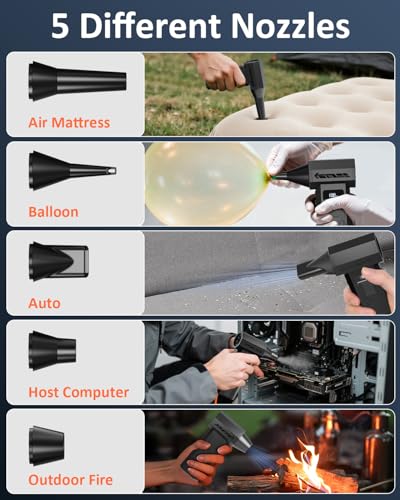 5 Different Nozzles

Air Mattress

Balloon

Auto

Host Computer

Outdoor Fire