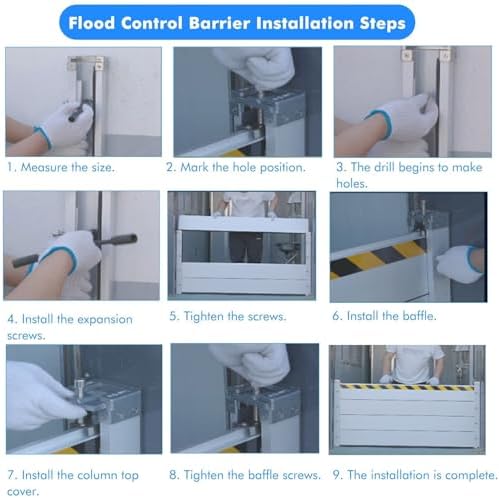 Flood Control Barrier Installation Steps

1. Measure the size.

2. Mark the hole position.

3. The drill begins to make holes.

4. Install the expansion screws.

5. Tighten the screws.

6. Install the baffle.

7. Install the column top cover.

8. Tighten the baffle screws.

9. The installation is complete.