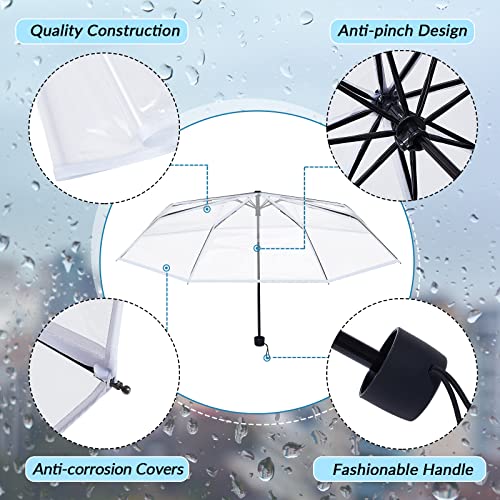 Quality Construction

Anti-pinch Design

Anti-corrosion Covers

Fashionable Handle