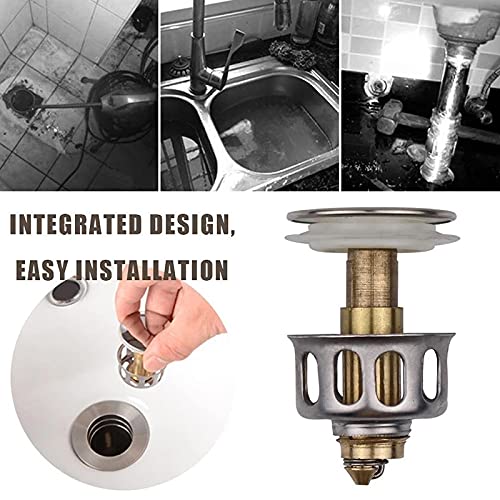 INTEGRATED DESIGN,
EASY INSTALLATION