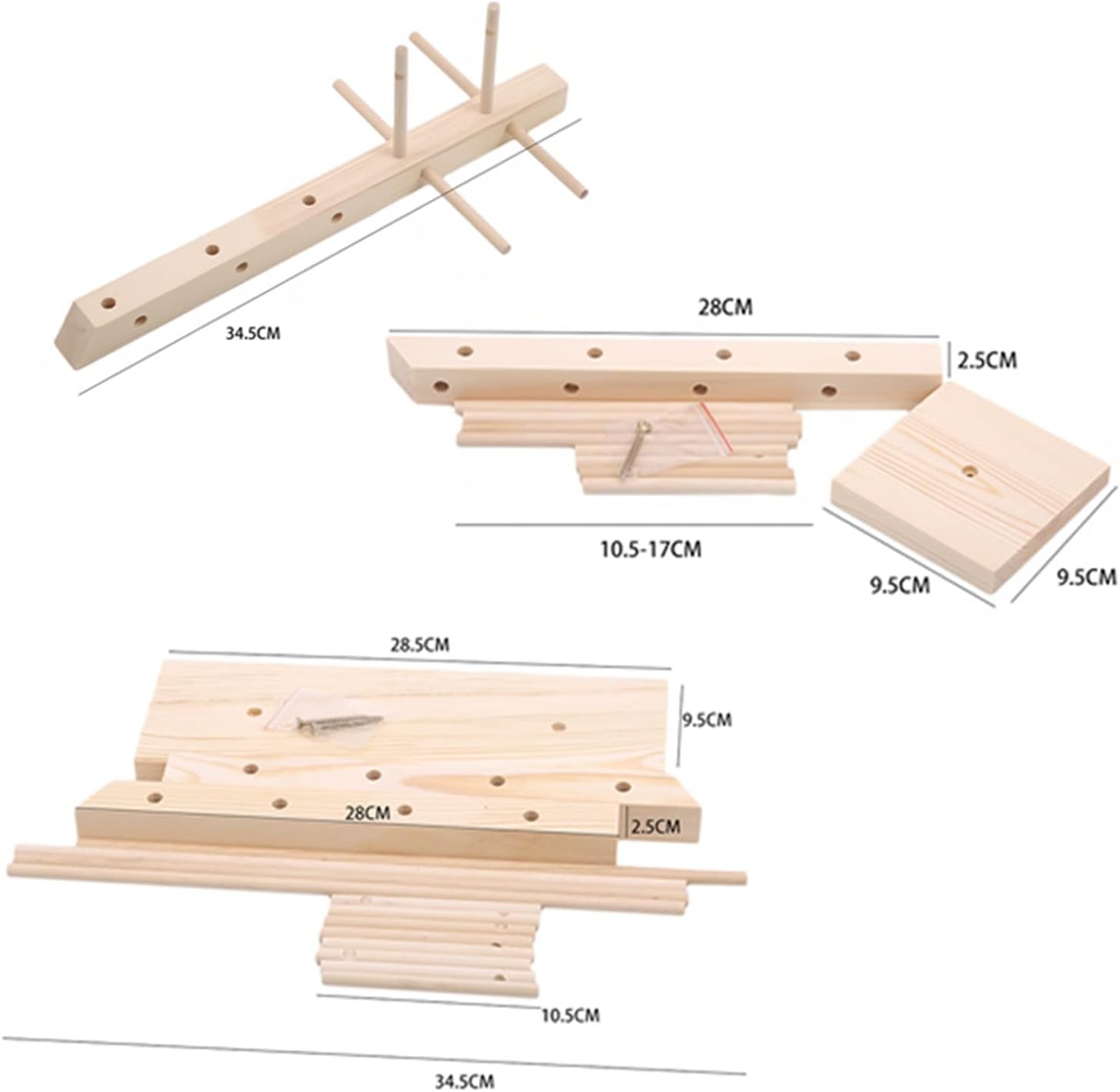 34.5CM

28CM

2.5CM

10.5-17CM

9.5CM

9.5CM

28.5CM

9.5CM

28CM

2.5CM

10.5CM

34.5CM