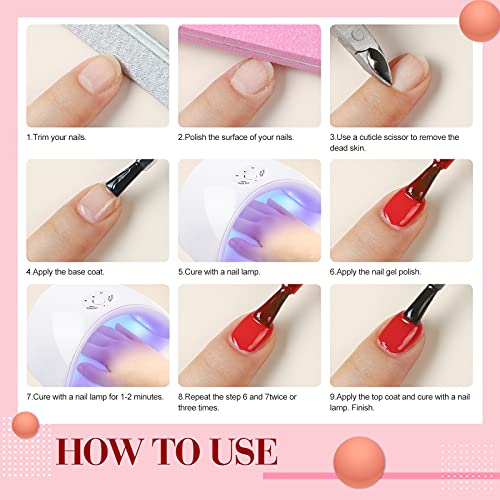 1.Trim your nails.

2.Polish the surface of your nails.

3.Use a cuticle scissor to remove the dead skin.

4.Apply the base coat.

5.Cure with a nail lamp.

6.Apply the nail gel polish.

7.Cure with a nail lamp for 1-2 minutes.

8.Repeat the step 6 and 7twice or three times.

9.Apply the top coat and cure with a nail lamp. Finish.

HOW TO USE