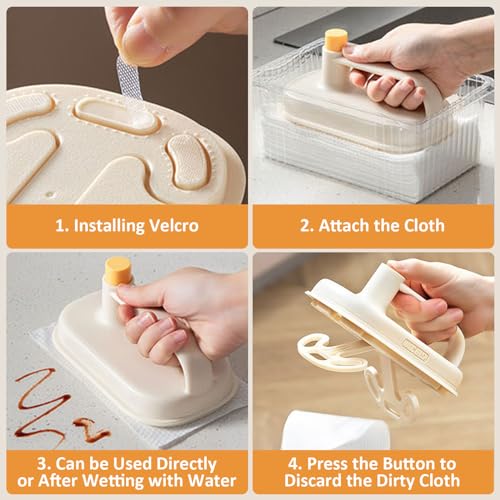 1. Installing Velcro

2. Attach the Cloth

3. Can be Used Directly or After Wetting with Water

4. Press the Button to Discard the Dirty Cloth