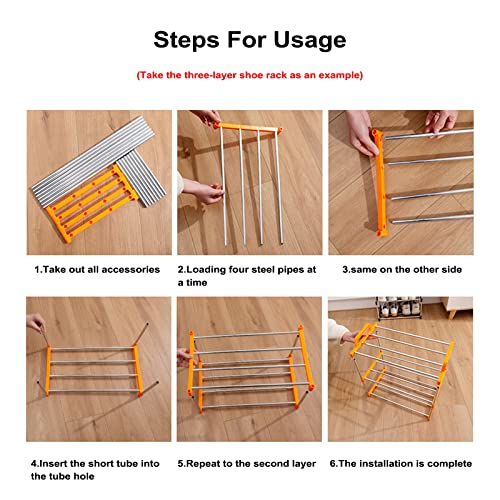 Steps For Usage

(Take the three-layer shoe rack as an example)

1.Take out all accessories

2.Loading four steel pipes at a time

3.same on the other side

4.Insert the short tube into the tube hole

5.Repeat to the second layer

6.The installation is complete