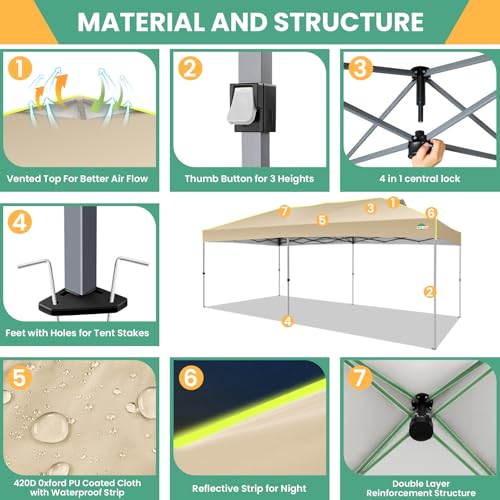 MATERIAL AND STRUCTURE

1
Vented Top For Better Air Flow

2
Thumb Button for 3 Heights

3
4 in 1 central lock

4
Feet with Holes for Tent Stakes

7 5 3 1 6 2 4

5
420D Oxford PU Coated Cloth with Waterproof Strip

6
Reflective Strip for Night

7
Double Layer Reinforcement Structure