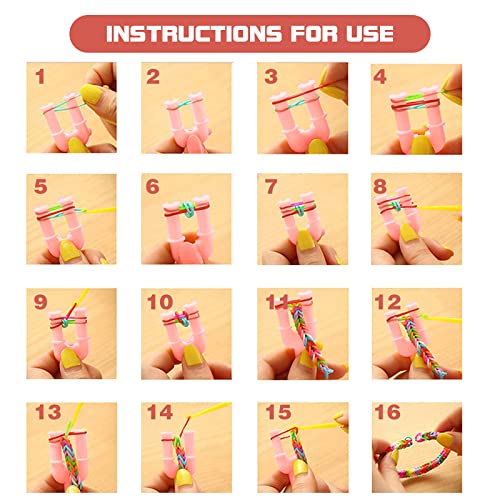 INSTRUCTIONS FOR USE

1

2

3

4

5

6

7

8

9

10

11

12

13

14

15

16