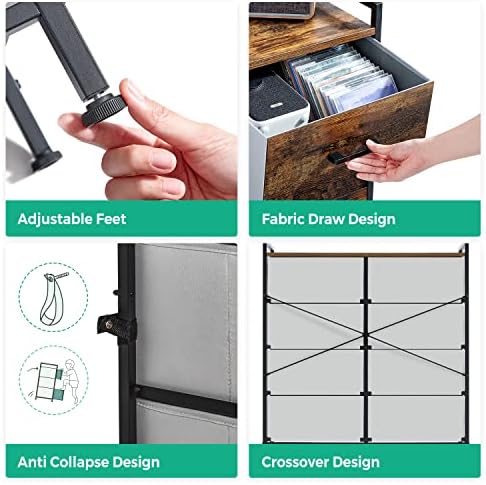 Adjustable Feet

Fabric Draw Design

Anti Collapse Design

Crossover Design