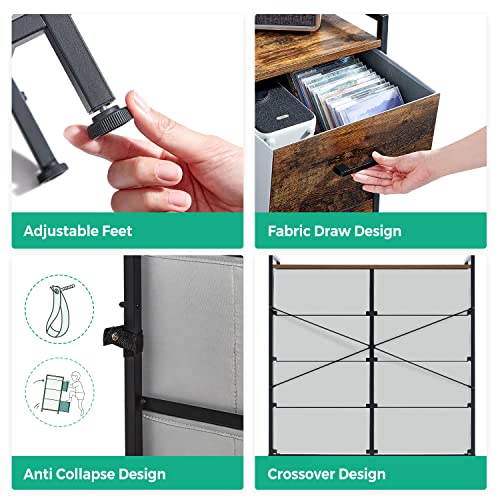 Adjustable Feet

Fabric Draw Design

Anti Collapse Design

Crossover Design