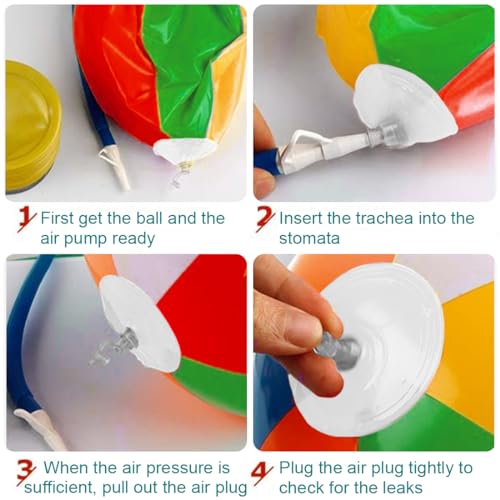 1 First get the ball and the air pump ready

2 Insert the trachea into the stomata

3 When the air pressure is sufficient, pull out the air plug

4 Plug the air plug tightly to check for the leaks