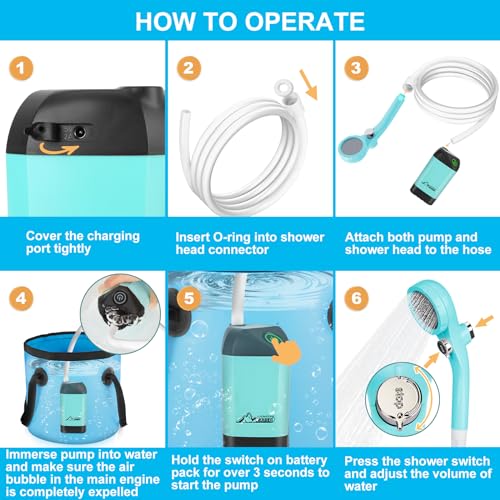 HOW TO OPERATE

1

Cover the charging port tightly

2

Insert O-ring into shower head connector

3

Attach both pump and shower head to the hose

4

Immerse pump into water and make sure the air bubble in the main engine is completely expelled

5

Hold the switch on battery pack for over 3 seconds to start the pump

6

stop

Press the shower switch and adjust the volume of water