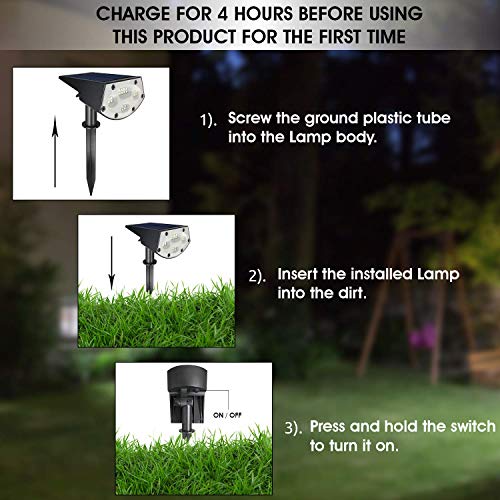 CHARGE FOR 4 HOURS BEFORE USING THIS PRODUCT FOR THE FIRST TIME

1). Screw the ground plastic tube into the Lamp body.

2). Insert the installed Lamp into the dirt.

ON / OFF

3). Press and hold the switch to turn it on.