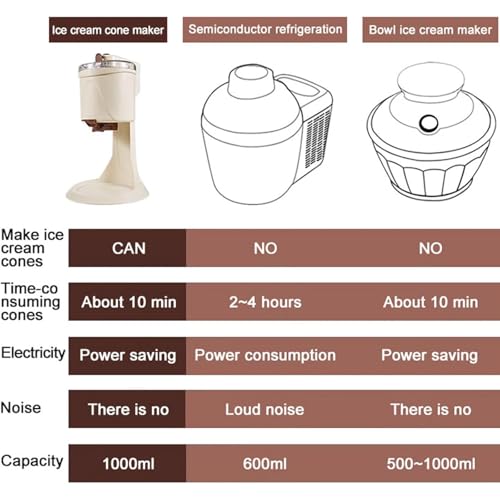 |  | Ice cream cone maker | Semiconductor refrigeration | Bowl ice cream maker |
|---|---|---|---|
| Make ice cream cones | CAN | NO | NO |
| Time-consuming cones | About 10 min | 2~4 hours | About 10 min |
| Electricity | Power saving | Power consumption | Power saving |
| Noise | There is no | Loud noise | There is no |
| Capacity | 1000ml | 600ml | 500~1000ml |